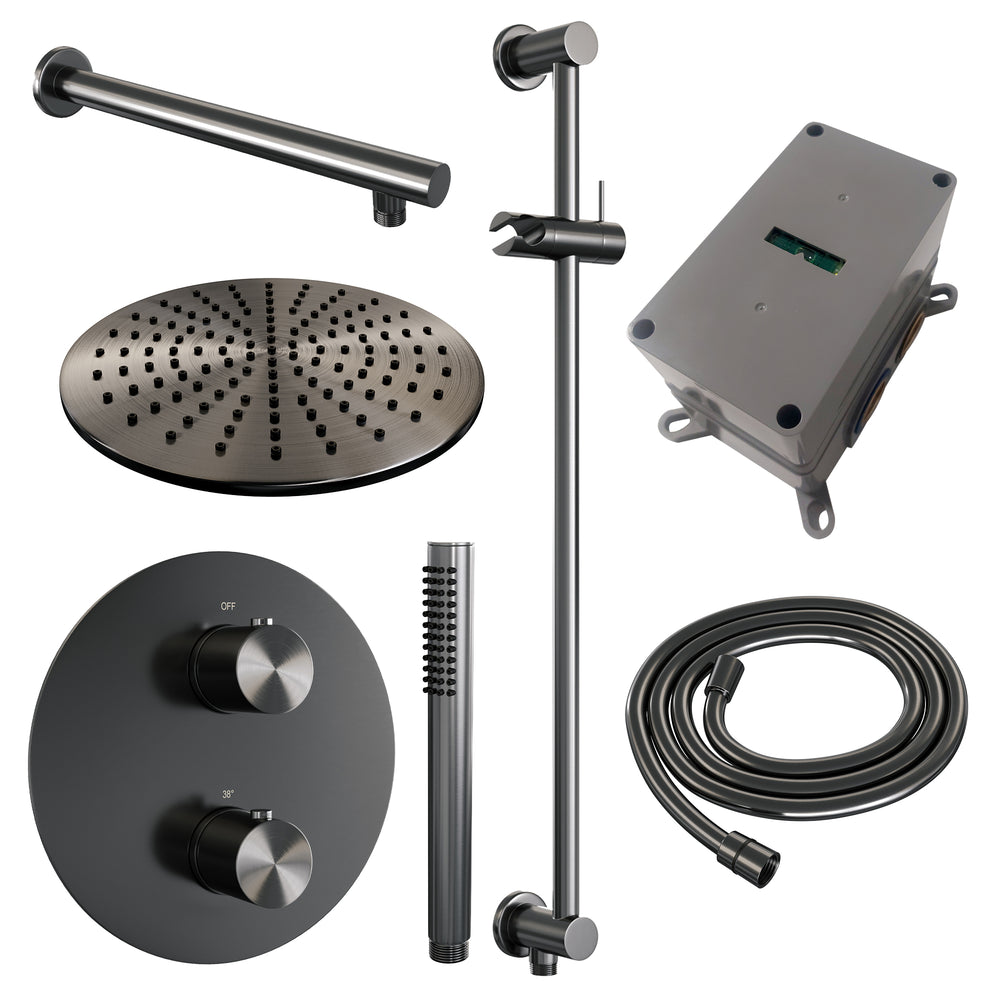 OFF

38°